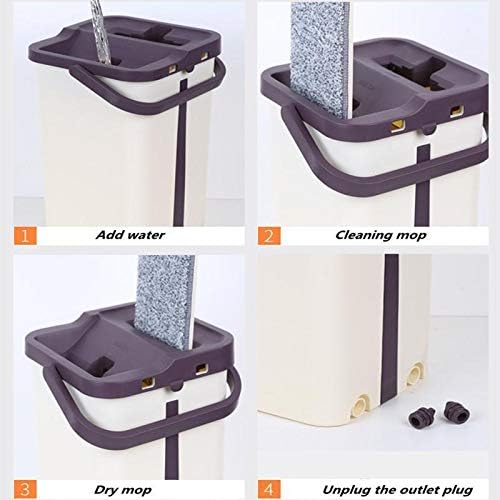 1 Add water

2 Cleaning mop

3 Dry mop

4 Unplug the outlet plug