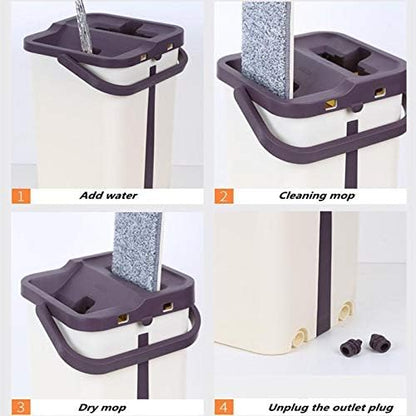 1 Add water

2 Cleaning mop

3 Dry mop

4 Unplug the outlet plug