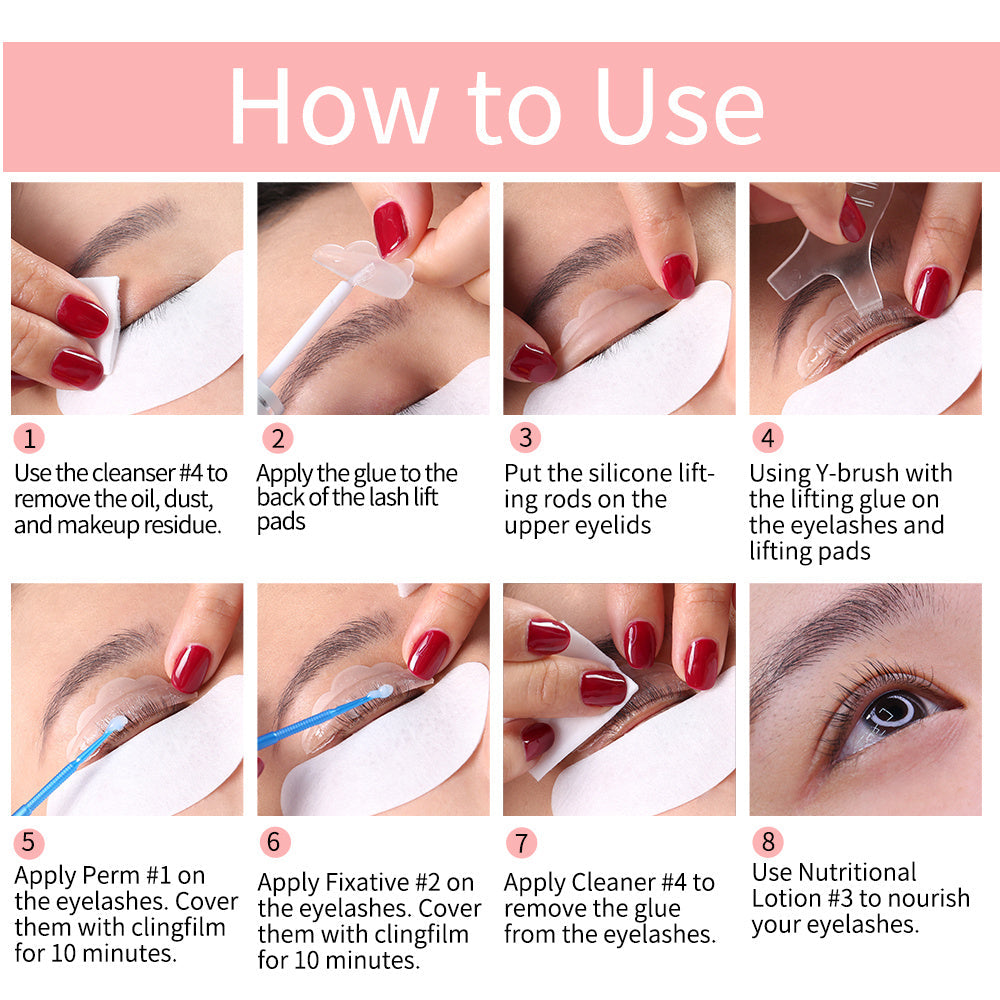 How to Use

1
Use the cleanser #4 to remove the oil, dust, and makeup residue.

2
Apply the glue to the back of the lash lift pads

3
Put the silicone lifting rods on the upper eyelids

4
Using Y-brush with the lifting glue on the eyelashes and lifting pads

5
Apply Perm #1 on the eyelashes. Cover them with clingfilm for 10 minutes.

6
Apply Fixative #2 on the eyelashes. Cover them with clingfilm for 10 minutes.

7
Apply Cleaner #4 to remove the glue from the eyelashes.

8
Use Nutritional Lotion #3 to nourish your eyelashes.